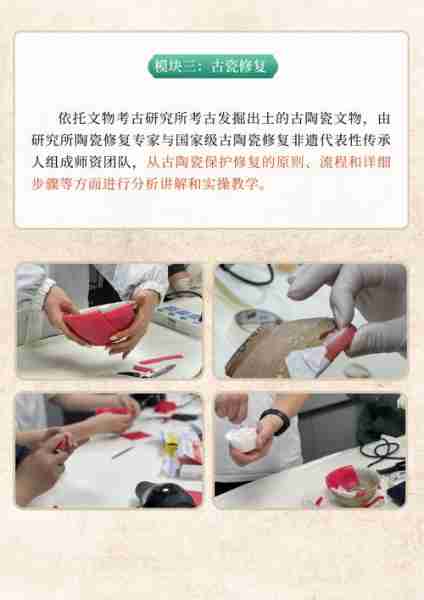 模块三：古瓷修复

依托文物考古研究所考古发掘出土的古陶瓷文物，由研究所陶瓷修复专家与国家级古陶瓷修复非遗代表性传承人组成师资团队，从古陶瓷保护修复的原则、流程和详细步骤等方面进行分析讲解和实操教学。